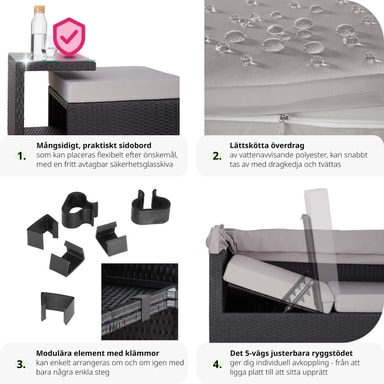 1. Mångsidigt, praktiskt sidobord
som kan placeras flexibelt efter önskemål, med en fritt avtagbar säkerhetsglasskiva

2. Lättskötta överdrag
av vattenavvisande polyester, kan snabbt tas av med dragkedja och tvättas

3. Modulära element med klämmor
kan enkelt arrangeras om och om igen med bara några enkla steg

4. Det 5-vägs justerbara ryggstödet
ger dig individuell avkoppling - från att ligga platt till att sitta upprätt