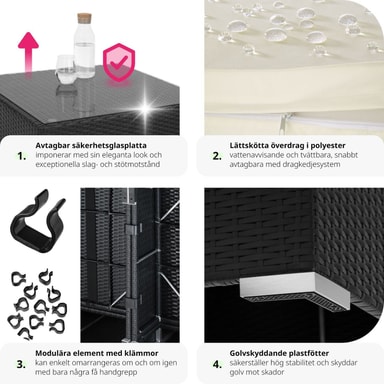 1. Avtagbar säkerhetsglasplatta
imponerar med sin eleganta look och exceptionella slag- och stötmotstånd

2. Lättskötta överdrag i polyester
vattenavvisande och tvättbara, snabbt avtagbara med dragkedjesystem

3. Modulära element med klämmor
kan enkelt omarrangeras om och om igen med bara några få handgrepp

4. Golvskyddande plastfötter
säkerställer hög stabilitet och skyddar golv mot skador