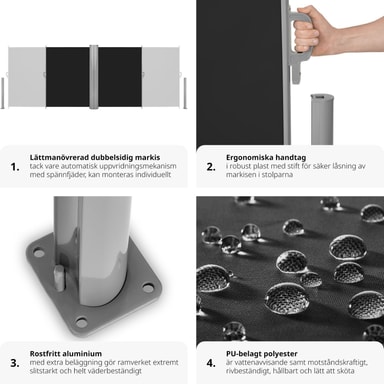 1. Lättmanövrerad dubbelsidig markis
tack vare automatisk uppvridningsmekanism med spännfjäder, kan monteras individuellt

2. Ergonomiska handtag
i robust plast med stift för säker låsning av markisen i stolparna

3. Rostfritt aluminium
med extra beläggning gör ramverket extremt slitstarkt och helt väderbeständigt

4. PU-belagt polyester
är vattenavvisande samt motståndskraftigt, rivbeständigt, hållbart och lätt att sköta