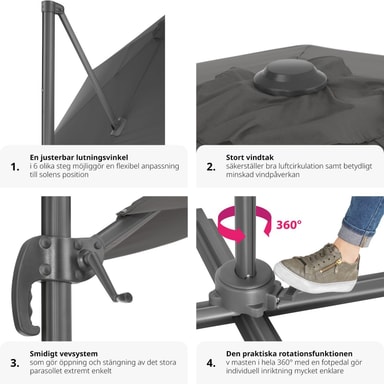 1. En justerbar lutningsvinkel
i 6 olika steg möjliggör en flexibel anpassning till solens position

2. Stort vindtak
säkerställer bra luftcirkulation samt betydligt minskad vindpåverkan

360°

3. Smidigt vevsystem
som gör öppning och stängning av det stora parasollet extremt enkelt

4. Den praktiska rotationsfunktionen
v masten i hela 360° med en fotpedal gör individuell inriktning mycket enklare