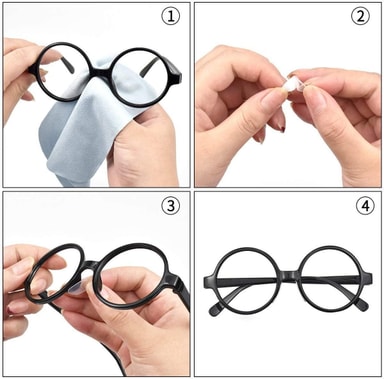 ①

②

③

④