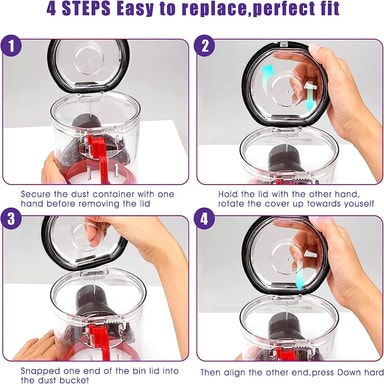 4 STEPS Easy to replace,perfect fit

1

Secure the dust container with one hand before removing the lid

2

Hold the lid with the other hand, rotate the cover up towards youself

3

Snapped one end of the bin lid into the dust bucket

4

Then align the other end,press Down hard