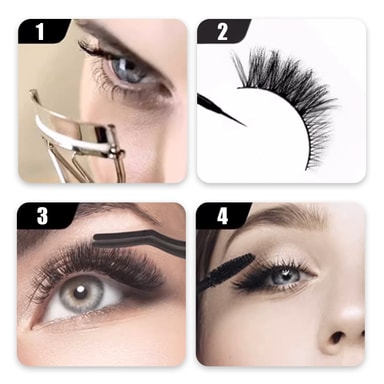 1

2

3

4