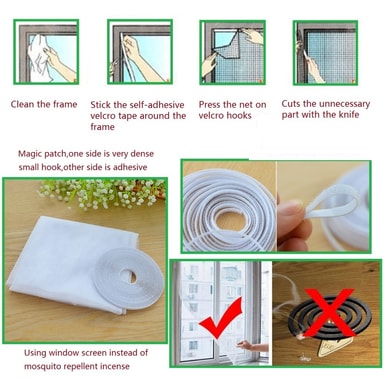 Clean the frame

Stick the self-adhesive velcro tape around the frame

Press the net on velcro hooks

Cuts the unnecessary part with the knife

Magic patch,one side is very dense small hook,other side is adhesive

Using window screen instead of mosquito repellent incense