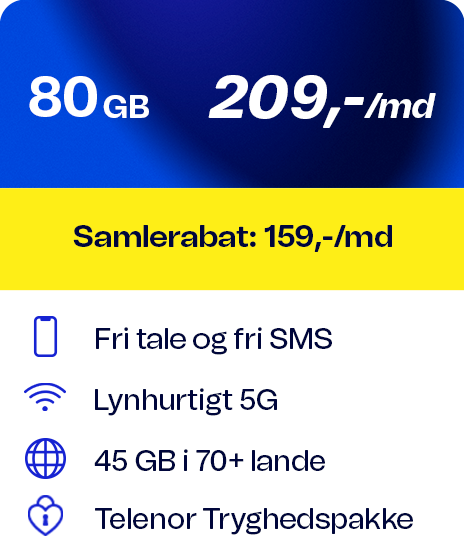 80 GB 209,-/md

Samlerabat: 159,-/md

Fri tale og fri SMS

Lynhurtigt 5G

45 GB i 70+ lande

Telenor Tryghedspakke