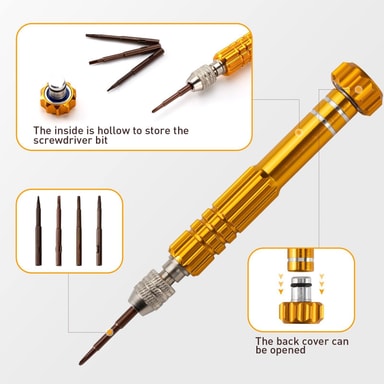 The inside is hollow to store the screwdriver bit

The back cover can be opened