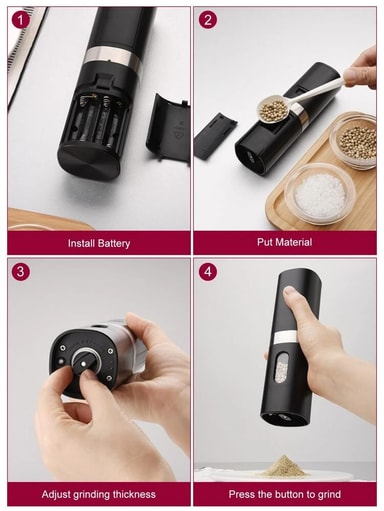 1
Install Battery

2
Put Material

3
Adjust grinding thickness

4
Press the button to grind