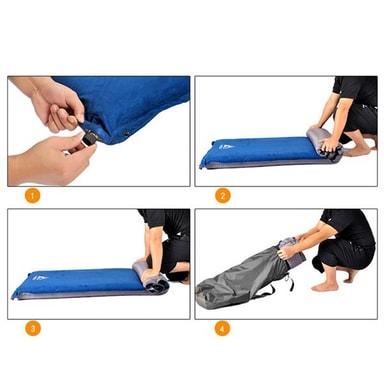 1

2

3

4