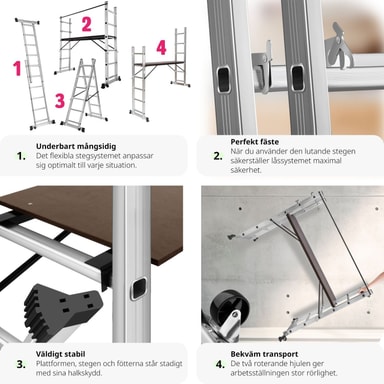 1

2

3

4

1. Underbart mångsidig
Det flexibla stegsystemet anpassar sig optimalt till varje situation.

2. Perfekt fäste
När du använder den lutande stegen säkerställer låssystemet maximal säkerhet.

3. Väldigt stabil
Plattformen, stegen och fötterna står stadigt med sina halkskydd.

4. Bekväm transport
De två roterande hjulen ger arbetsställningen stor rörlighet.