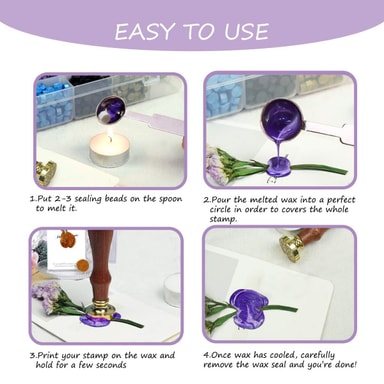 EASY TO USE

1.Put 2-3 sealing beads on the spoon to melt it.

2.Pour the melted wax into a perfect circle in order to covers the whole stamp.

3.Print your stamp on the wax and hold for a few seconds

4.Once wax has cooled, carefully remove the wax seal and you're done!