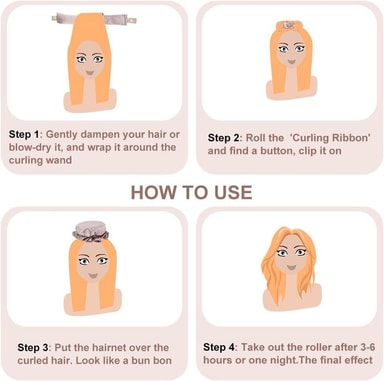 Step 1: Gently dampen your hair or blow-dry it, and wrap it around the curling wand

Step 2: Roll the 'Curling Ribbon' and find a button, clip it on

HOW TO USE

Step 3: Put the hairnet over the curled hair. Look like a bun bon

Step 4: Take out the roller after 3-6 hours or one night.The final effect