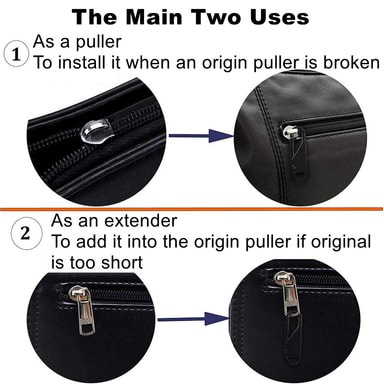 The Main Two Uses

1 As a puller
To install it when an origin puller is broken

2 As an extender
To add it into the origin puller if original is too short