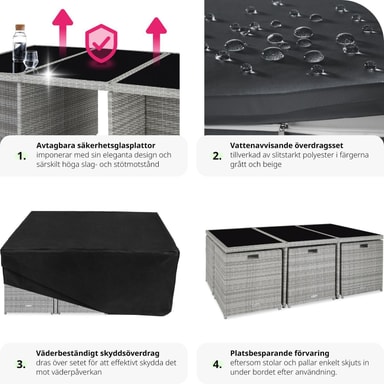 1. Avtagbara säkerhetsglasplattor
imponerar med sin eleganta design och särskilt höga slag- och stötmotstånd

2. Vattenavvisande överdragsset
tillverkad av slitstarkt polyester i färgerna grått och beige

3. Väderbeständigt skyddsöverdrag
dras över setet för att effektivt skydda det mot väderpåverkan

4. Platsbesparande förvaring
eftersom stolar och pallar enkelt skjuts in under bordet efter användning.