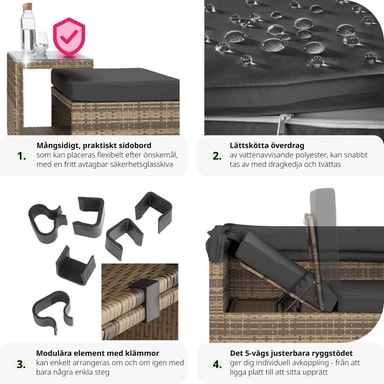 1.
Mångsidigt, praktiskt sidobord
som kan placeras flexibelt efter önskemål, med en fritt avtagbar säkerhetsglasskiva

2.
Lättskötta överdrag
av vattenavvisande polyester, kan snabbt tas av med dragkedja och tvättas

3.
Modulära element med klämmor
kan enkelt arrangeras om och om igen med bara några enkla steg

4.
Det 5-vägs justerbara ryggstödet
ger dig individuell avkoppling - från att ligga platt till att sitta upprätt