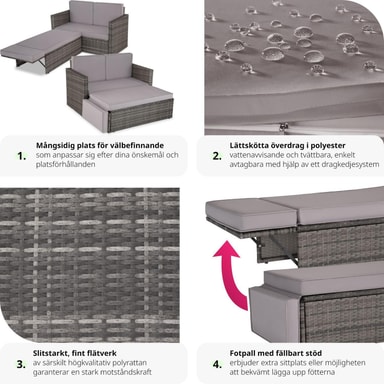 1. Mångsidig plats för välbefinnande
som anpassar sig efter dina önskemål och platsförhållanden

2. Lättskötta överdrag i polyester
vattenavvisande och tvättbara, enkelt avtagbara med hjälp av ett dragkedjesystem

3. Slitstarkt, fint flätverk
av särskilt högkvalitativ polyrattan garanterar en stark motståndskraft

4. Fotpall med fällbart stöd
erbjuder extra sittplats eller möjligheten att bekvämt lägga upp fötterna