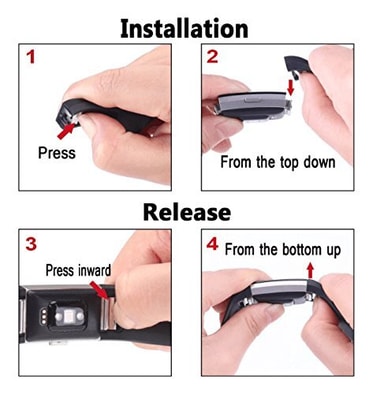 Installation

1

Press

2

From the top down

Release

3

Press inward

4 From the bottom up