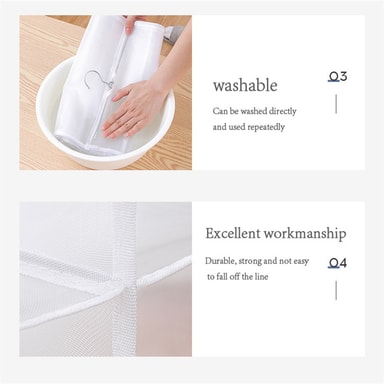 washable

03

Can be washed directly and used repeatedly

Excellent workmanship

Durable, strong and not easy to fall off the line

04