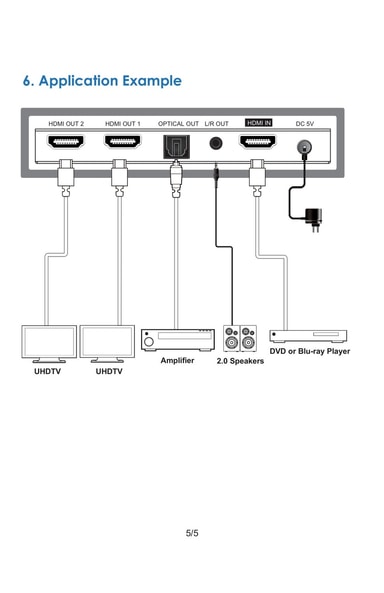 6. Application Example

HDMI OUT 2 HDMI OUT 1 OPTICAL OUT L/R OUT HDMI IN DC 5V

UHDTV UHDTV Amplifier 2.0 Speakers DVD or Blu-ray Player

5/5