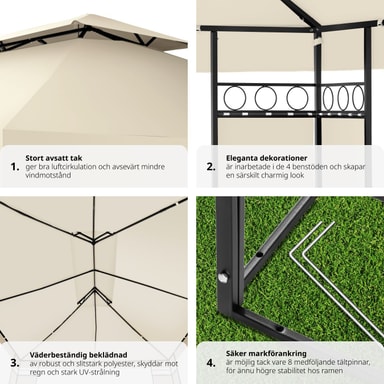 1. Stort avsatt tak
ger bra luftcirkulation och avsevärt mindre vindmotstånd

2. Eleganta dekorationer
är inarbetade i de 4 benstöden och skapar en särskilt charmig look

3. Väderbeständig beklädnad
av robust och slitstark polyester, skyddar mot regn och stark UV-strålning

4. Säker markförankring
är möjlig tack vare 8 medföljande tältpinnar, för ännu högre stabilitet hos ramen