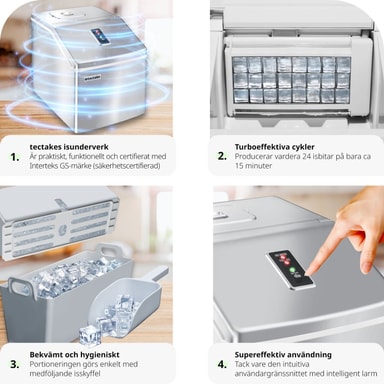 1. tectakes isunderverk
Är praktiskt, funktionellt och certifierat med Interteks GS-märke (säkerhetscertifierad)

2. Turboeffektiva cykler
Producerar vardera 24 isbitar på bara ca 15 minuter

3. Bekvämt och hygieniskt
Portioneringen görs enkelt med medföljande isskyffel

4. Supereffektiv användning
Tack vare den intuitiva användargränssnittet med intelligent larm