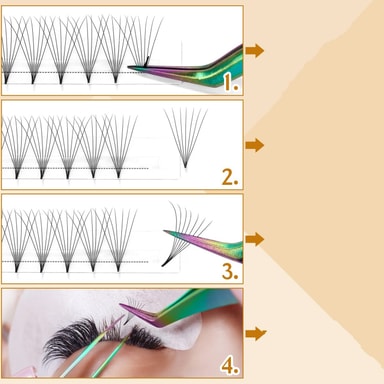 1.

2.

3.

4.