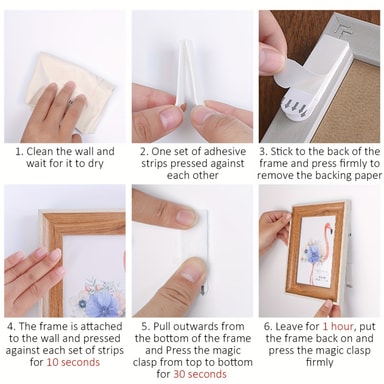 1. Clean the wall and wait for it to dry

2. One set of adhesive strips pressed against each other

3. Stick to the back of the frame and press firmly to remove the backing paper

4. The frame is attached to the wall and pressed against each set of strips for 10 seconds

5. Pull outwards from the bottom of the frame and Press the magic clasp from top to bottom for 30 seconds

6. Leave for 1 hour, put the frame back on and press the magic clasp firmly