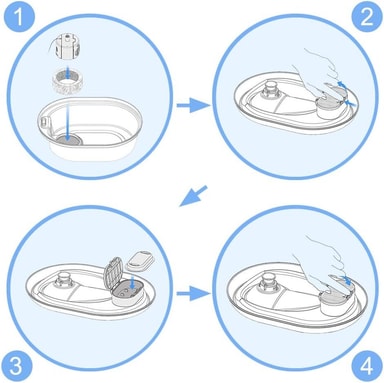 1
2
3
4