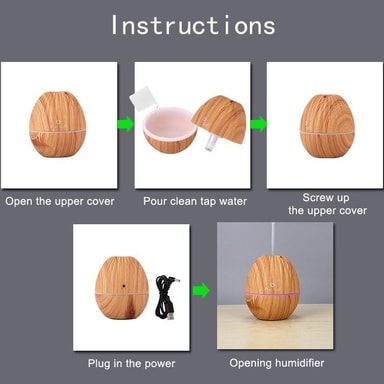 Instructions

Open the upper cover

Pour clean tap water

Screw up the upper cover

Plug in the power

Opening humidifier