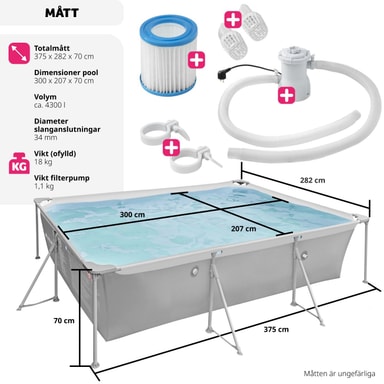 MÅTT

Totalmått
375 x 282 x 70 cm

Dimensioner pool
300 x 207 x 70 cm

Volym
ca. 4300 l

Diameter slanganslutningar
34 mm

KG

Vikt (ofylld)
18 kg

Vikt filterpump
1,1 kg

282 cm

300 cm

207 cm

70 cm

375 cm

Måtten är ungefärliga