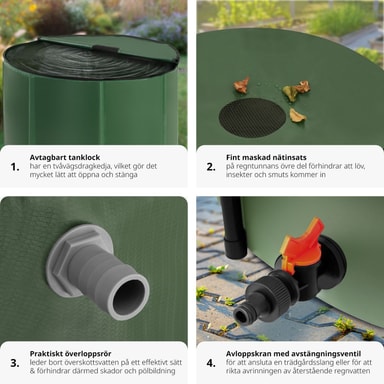 1. Avtagbart tanklock
har en tvåvägsdragkedja, vilket gör det mycket lätt att öppna och stänga

2. Fint maskad nätinsats
på regntunnans övre del förhindrar att löv, insekter och smuts kommer in

3. Praktiskt överloppsrör
leder bort överskottsvatten på ett effektivt sätt & förhindrar därmed skador och pölbildning

4. Avloppskran med avstängningsventil
för att ansluta en trädgårdsslang eller för att rikta avrinningen av återstående regnvatten