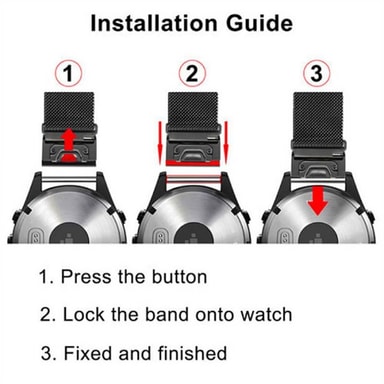 Installation Guide

1

2

3

1. Press the button

2. Lock the band onto watch

3. Fixed and finished