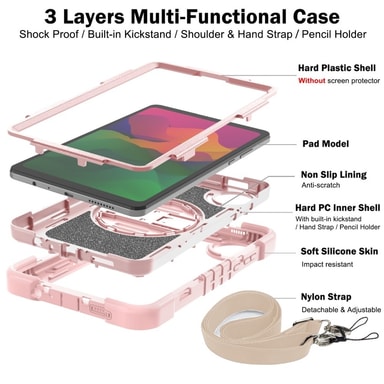 3 Layers Multi-Functional Case

Shock Proof / Built-in Kickstand / Shoulder & Hand Strap / Pencil Holder

Hard Plastic Shell

Without screen protector

Pad Model

Non Slip Lining

Anti-scratch

Hard PC Inner Shell

With built-in kickstand / Hand Strap / Pencil Holder

Soft Silicone Skin

Impact resistant

Nylon Strap

Detachable & Adjustable