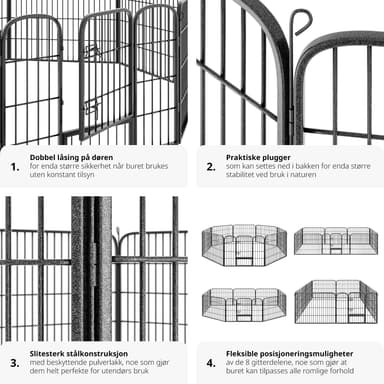 1. Dobbel låsing på døren
for enda større sikkerhet når buret brukes uten konstant tilsyn

2. Praktiske plugger
som kan settes ned i bakken for enda større stabilitet ved bruk i naturen

3. Slitesterk stålkonstruksjon
med beskyttende pulverlakk, noe som gjør dem helt perfekte for utendørs bruk

4. Fleksible posisjoneringsmuligheter
av de 8 gitterdelene, noe som gjør at buret kan tilpasses alle romlige forhold