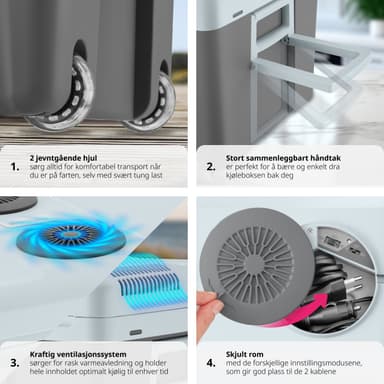 1. 2 jevntgående hjul
sørg alltid for komfortabel transport når du er på farten, selv med svært tung last

2. Stort sammenleggbart håndtak
er perfekt for å bære og enkelt dra kjøleboksen bak deg

3. Kraftig ventilasjonssystem
sørger for rask varmeavledning og holder hele innholdet optimalt kjølig til enhver tid

4. Skjult rom
med de forskjellige innstillingsmodusene, som gir god plass til de 2 kablene