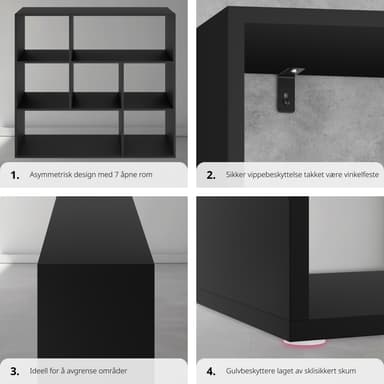 1. Asymmetrisk design med 7 åpne rom

2. Sikker vippebeskyttelse takket være vinkelfeste

3. Ideell for å avgrense områder

4. Gulvbeskyttere laget av sklisikkert skum