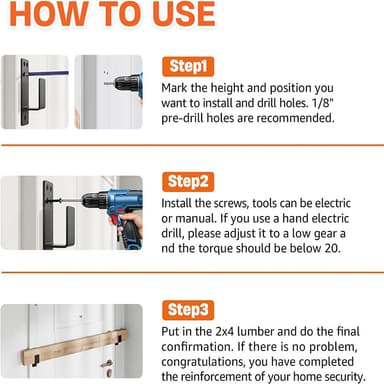 HOW TO USE

Step1

Mark the height and position you want to install and drill holes. 1/8" pre-drill holes are recommended.

Step2

Install the screws, tools can be electric or manual. If you use a hand electric drill, please adjust it to a low gear a nd the torque should be below 20.

Step3

Put in the 2x4 lumber and do the final confirmation. If there is no problem, congratulations, you have completed the reinforcement of your home security.