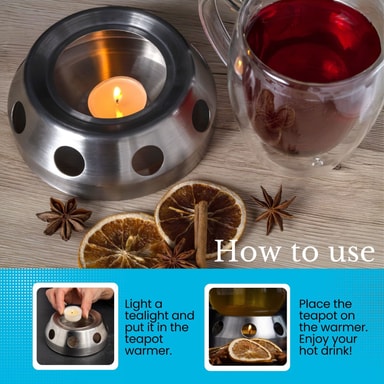 How to use

Light a tealight and put it in the teapot warmer.

Place the teapot on the warmer. Enjoy your hot drink!