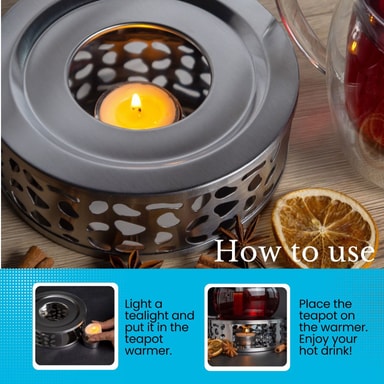 How to use

Light a tealight and put it in the teapot warmer.

Place the teapot on the warmer. Enjoy your hot drink!