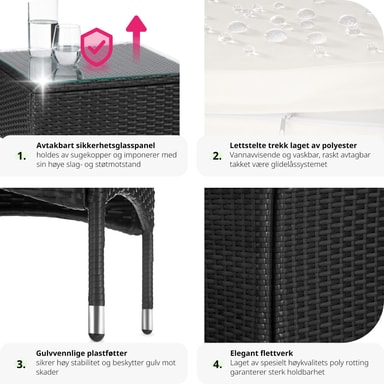 1. Avtakbart sikkerhetsglasspanel
holdes av sugekopper og imponerer med sin høye slag- og støtmotstand

2. Lettstelte trekk laget av polyester
Vannavvisende og vaskbar, raskt avtagbar takket være glidelåssystemet

3. Gulvvennlige plastføtter
sikrer høy stabilitet og beskytter gulv mot skader

4. Elegant flettverk
Laget av spesielt høykvalitets poly rotting garanterer sterk holdbarhet