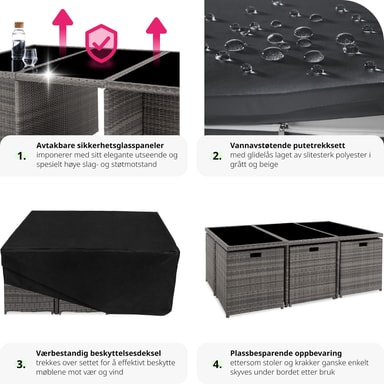 1.

Avtakbare sikkerhetsglasspaneler
imponerer med sitt elegante utseende og spesielt høye slag- og støtmotstand

2.

Vannavstøtende putetrekksett
med glidelås laget av slitesterk polyester i grått og beige

3.

Værbestandig beskyttelsesdeksel
trekkes over settet for å effektivt beskytte møblene mot vær og vind

4.

Plassbesparende oppbevaring
ettersom stoler og krakker ganske enkelt skyves under bordet etter bruk