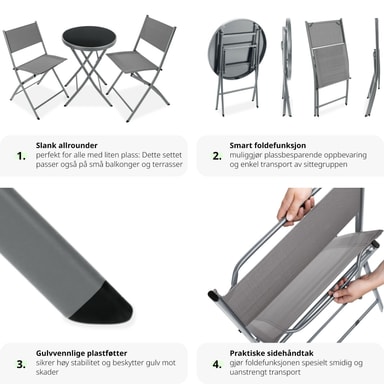 1. Slank allrounder
perfekt for alle med liten plass: Dette settet passer også på små balkonger og terrasser

2. Smart foldefunksjon
muliggjør plassbesparende oppbevaring og enkel transport av sittegruppen

3. Gulvvennlige plastføtter
sikrer høy stabilitet og beskytter gulv mot skader

4. Praktiske sidehåndtak
gjør foldefunksjonen spesielt smidig og uanstrengt transport