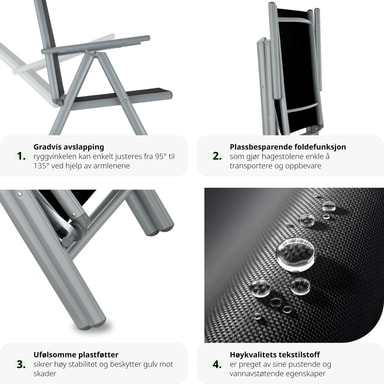 1. Gradvis avslapping
ryggvinkelen kan enkelt justeres fra 95° til 135° ved hjelp av armlenene

2. Plassbesparende foldefunksjon
som gjør hagestolene enkle å transportere og oppbevare

3. Ufølsomme plastføtter
sikrer høy stabilitet og beskytter gulv mot skader

4. Høykvalitets tekstilstoff
er preget av sine pustende og vannavstøtende egenskaper