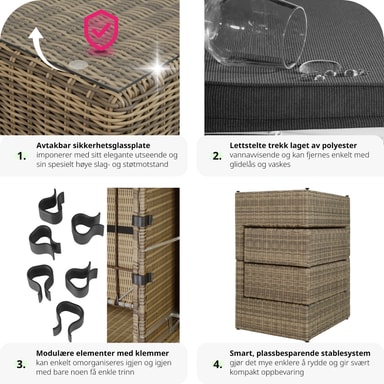 1. Avtakbar sikkerhetsglassplate
imponerer med sitt elegante utseende og sin spesielt høye slag- og støtmotstand

2. Lettstelte trekk laget av polyester
vannavvisende og kan fjernes enkelt med glidelås og vaskes

3. Modulære elementer med klemmer
kan enkelt omorganiseres igjen og igjen med bare noen få enkle trinn

4. Smart, plassbesparende stablesystem
gjør det mye enklere å rydde og gir svært kompakt oppbevaring