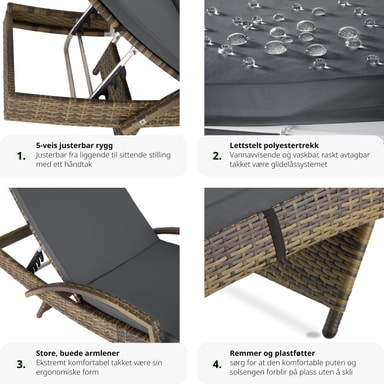 1.
5-veis justerbar rygg
Justerbar fra liggende til sittende stilling med ett håndtak

2.
Lettstelt polyestertrekk
Vannavvisende og vaskbar, raskt avtagbar takket være glidelåssystemet

3.
Store, buede armlener
Ekstremt komfortabel takket være sin ergonomiske form

4.
Remmer og plastføtter
sørg for at den komfortable puten og solsengen forblir på plass uten å skli