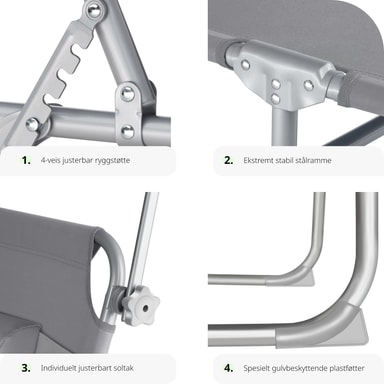 1. 4-veis justerbar ryggstøtte

2. Ekstremt stabil stålramme

3. Individuelt justerbart soltak

4. Spesielt gulvbeskyttende plastføtter