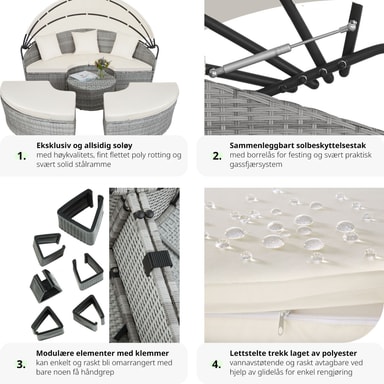 1. Eksklusiv og allsidig soløy
med høykvalitets, fint flettet poly rotting og svært solid stålramme

2. Sammenleggbart solbeskyttelsestak
med borrelås for festing og svært praktisk gassfjærsystem

3. Modulære elementer med klemmer
kan enkelt og raskt bli omarrangert med bare noen få håndgrep

4. Lettstelte trekk laget av polyester
vannavstøtende og raskt avtagbare ved hjelp av glidelås for enkel rengjøring