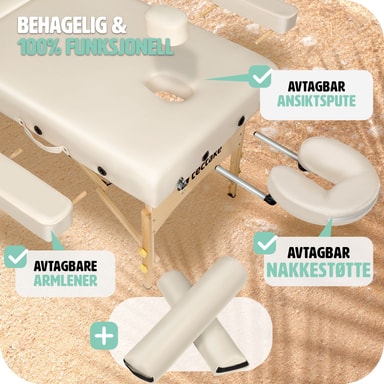 BEHAGELIG &
100% FUNKSJONELL

AVTAGBAR
ANSIKTSPUTE

tectake

AVTAGBAR
NAKKESTØTTE

AVTAGBARE
ARMLENER

+