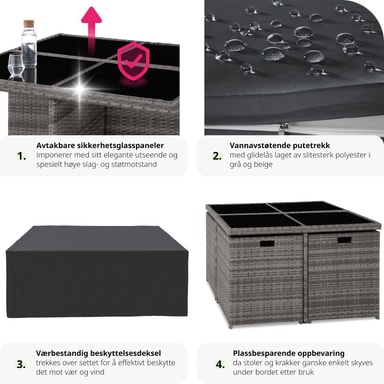 1. Avtakbare sikkerhetsglasspaneler
imponerer med sitt elegante utseende og spesielt høye slag- og støtmotstand

2. Vannavstøtende putetrekk
med glidelås laget av slitesterk polyester i grå og beige

3. Værbestandig beskyttelsesdeksel
trekkes over settet for å effektivt beskytte det mot vær og vind

4. Plassbesparende oppbevaring
da stoler og krakker ganske enkelt skyves under bordet etter bruk