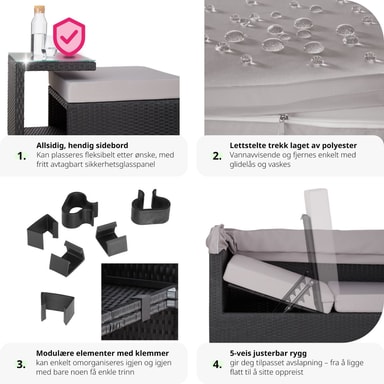 1.

Allsidig, hendig sidebord
Kan plasseres fleksibelt etter ønske, med fritt avtagbart sikkerhetsglasspanel

2.

Lettstelte trekk laget av polyester
Vannavvisende og fjernes enkelt med glidelås og vaskes

3.

Modulære elementer med klemmer
kan enkelt omorganiseres igjen og igjen med bare noen få enkle trinn

4.

5-veis justerbar rygg
gir deg tilpasset avslapning – fra å ligge flatt til å sitte oppreist