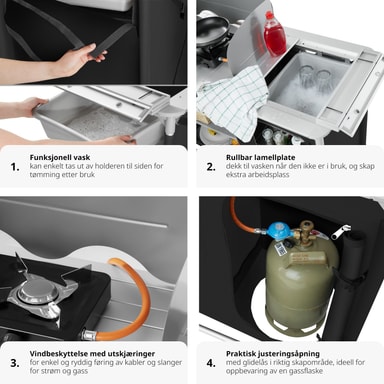 1. Funksjonell vask
kan enkelt tas ut av holderen til siden for tømming etter bruk

2. Rullbar lamellplate
dekk til vasken når den ikke er i bruk, og skap ekstra arbeidsplass

3. Vindbeskyttelse med utskjæringer
for enkel og ryddig føring av kabler og slanger for strøm og gass

4. Praktisk justeringsåpning
med glidelås i riktig skapområde, ideell for oppbevaring av en gassflaske